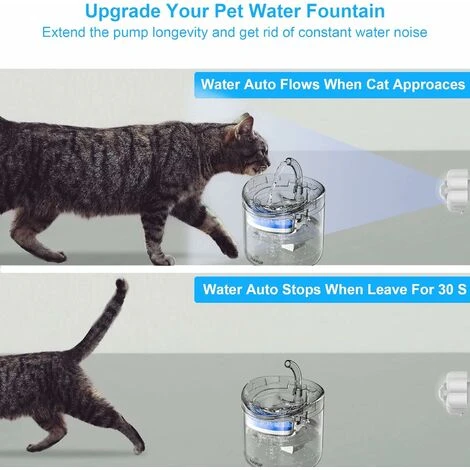 Upgrade Your Pet Water Fountain
Extend the pump longevity and get rid of constant water noise

Water Auto Flows When Cat Approaces

Water Auto Stops When Leave For 30 S