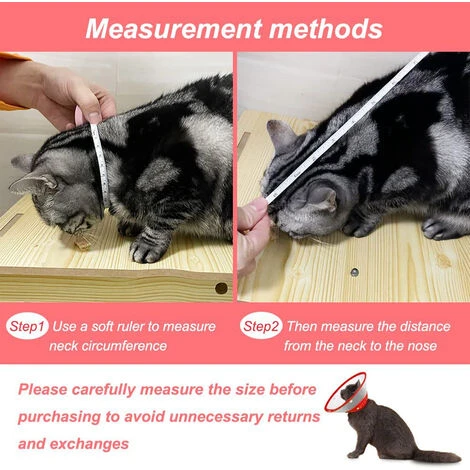 Measurement methods

Step1 Use a soft ruler to measure neck circumference

Step2 Then measure the distance from the neck to the nose

Please carefully measure the size before purchasing to avoid unnecessary returns and exchanges