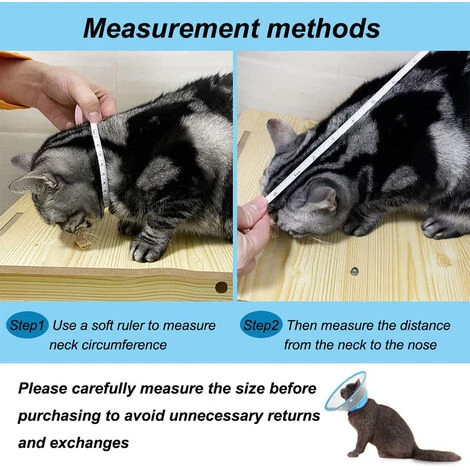 Measurement methods

Step1 Use a soft ruler to measure neck circumference

Step2 Then measure the distance from the neck to the nose

Please carefully measure the size before purchasing to avoid unnecessary returns and exchanges