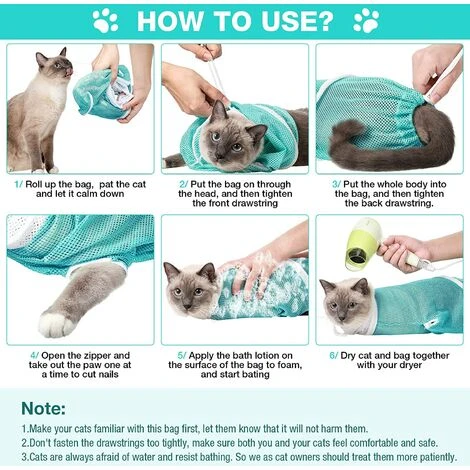 HOW TO USE?

1/ Roll up the bag, pat the cat and let it calm down

2/ Put the bag on through the head, and then tighten the front drawstring

3/ Put the whole body into the bag, and then tighten the back drawstring.

4/ Open the zipper and take out the paw one at a time to cut nails

5/ Apply the bath lotion on the surface of the bag to foam, and start bating

6/ Dry cat and bag together with your dryer

Note:

1.Make your cats familiar with this bag first, let them know that it will not harm them.

2.Don't fasten the drawstrings too tightly, make sure both you and your cats feel comfortable and safe.

3.Cats are always afraid of water and resist bathing. So we as cat owners should treat them more patiently.