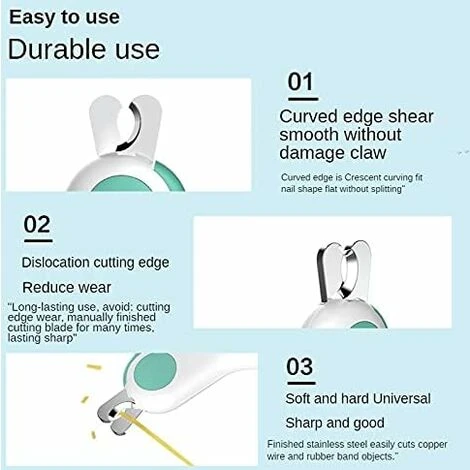 Easy to use

Durable use

01

Curved edge shear smooth without damage claw

Curved edge is Crescent curving fit nail shape flat without splitting"

02

Dislocation cutting edge

Reduce wear

"Long-lasting use, avoid: cutting edge wear, manually finished cutting blade for many times, lasting sharp"

03

Soft and hard Universal

Sharp and good

Finished stainless steel easily cuts copper wire and rubber band objects."