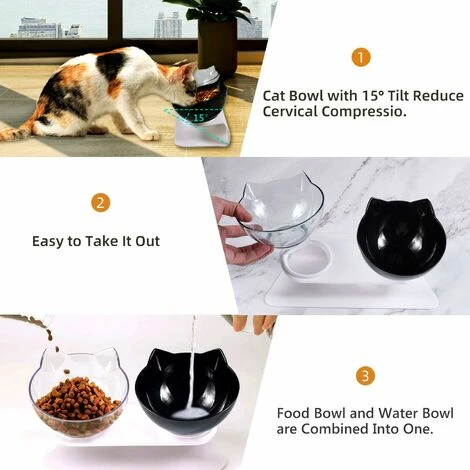 15

1

Cat Bowl with 15° Tilt Reduce Cervical Compressio.

2

Easy to Take It Out

3

Food Bowl and Water Bowl are Combined Into One.