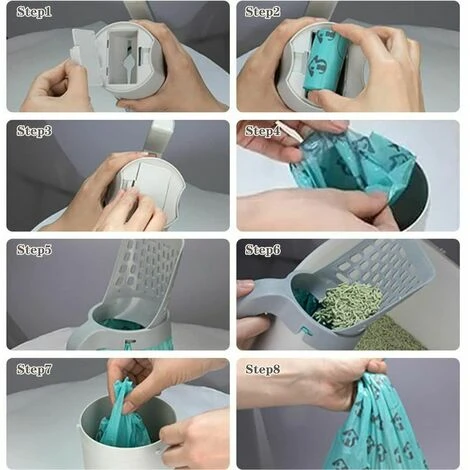 Step1

Step2

Step3

Step4

Step5

Step6

Step7

Step8