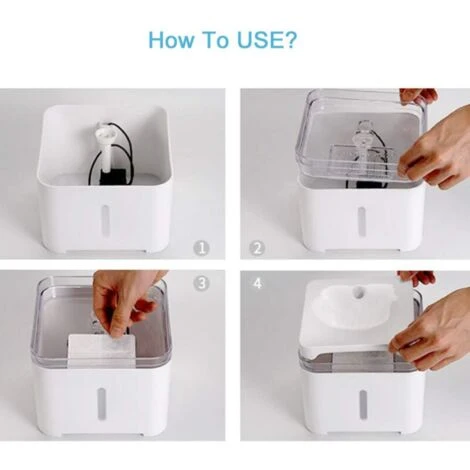 How To USE?

1

2

3

4