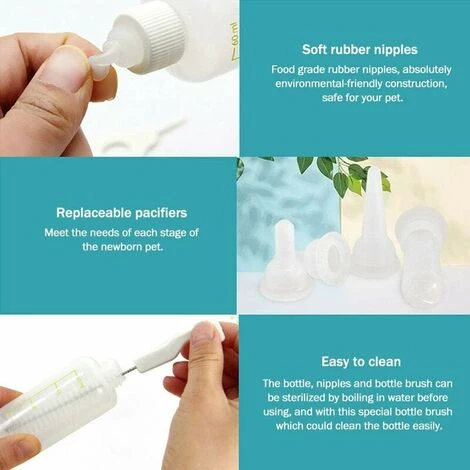 60 ml

Soft rubber nipples

Food grade rubber nipples, absolutely environmental-friendly construction, safe for your pet.

Replaceable pacifiers

Meet the needs of each stage of the newborn pet.

Easy to clean

The bottle, nipples and bottle brush can be sterilized by boiling in water before using, and with this special bottle brush which could clean the bottle easily.