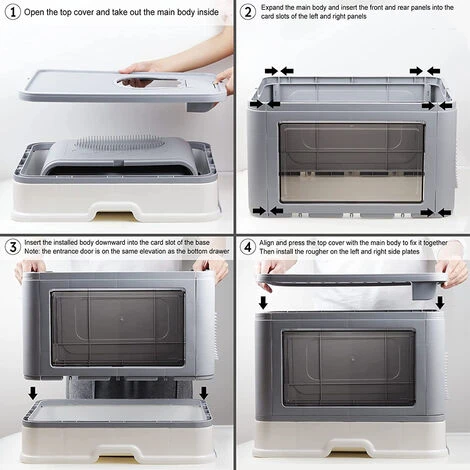 1 Open the top cover and take out the main body inside

2 Expand the main body and insert the front and rear panels into the card slots of the left and right panels

3 Insert the installed body downward into the card slot of the base
Note: the entrance door is on the same elevation as the bottom drawer

4 Align and press the top cover with the main body to fix it together
Then install the rougher on the left and right side plates