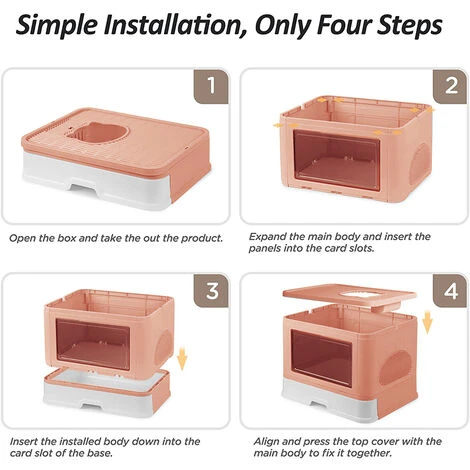 Simple Installation, Only Four Steps

1

Open the box and take the out the product.

2

Expand the main body and insert the panels into the card slots.

3

Insert the installed body down into the card slot of the base.

4

Align and press the top cover with the main body to fix it together.