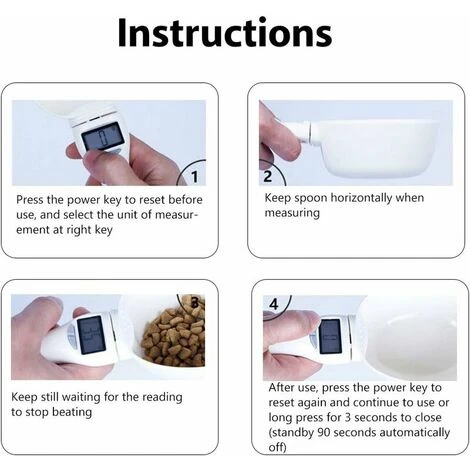 Instructions

1

Press the power key to reset before use, and select the unit of measurement at right key

2

Keep spoon horizontally when measuring

3

Keep still waiting for the reading to stop beating

4

After use, press the power key to reset again and continue to use or long press for 3 seconds to close (standby 90 seconds automatically off)