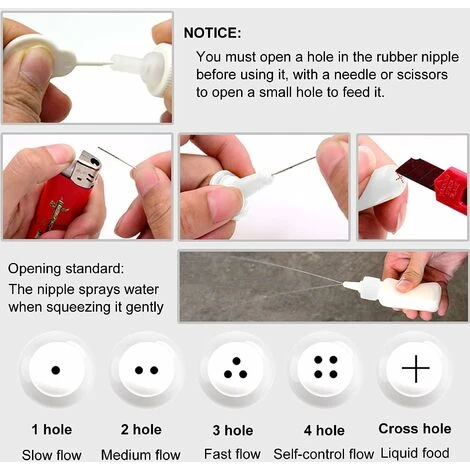 NOTICE:
You must open a hole in the rubber nipple before using it, with a needle or scissors to open a small hole to feed it.

Opening standard:
The nipple sprays water when squeezing it gently

1 hole
Slow flow

2 hole
Medium flow

3 hole
Fast flow

4 hole
Self-control flow

Cross hole
Liquid food