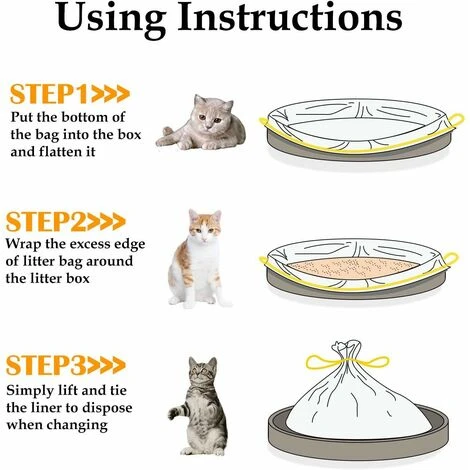 Using Instructions

STEP1>>>
Put the bottom of the bag into the box and flatten it

STEP2>>>
Wrap the excess edge of litter bag around the litter box

STEP3>>>
Simply lift and tie the liner to dispose when changing