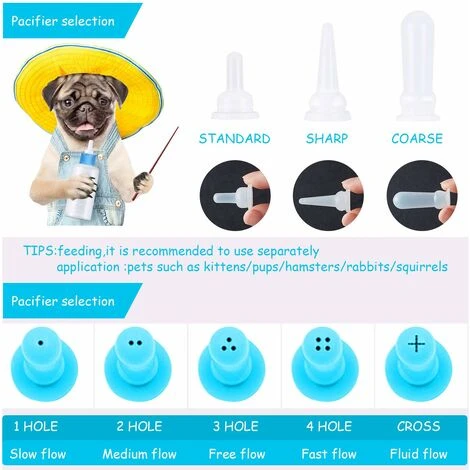 Pacifier selection

STANDARD SHARP COARSE

TIPS:feeding,it is recommended to use separately
application :pets such as kittens/pups/hamsters/rabbits/squirrels

Pacifier selection

| 1 HOLE | 2 HOLE | 3 HOLE | 4 HOLE | CROSS |
|---|---|---|---|---|
| Slow flow | Medium flow | Free flow | Fast flow | Fluid flow |