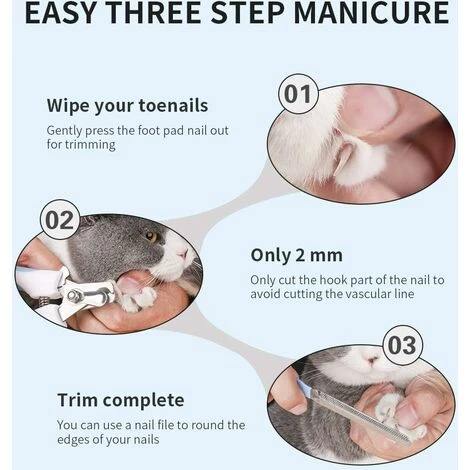 EASY THREE STEP MANICURE

01

Wipe your toenails

Gently press the foot pad nail out for trimming

02

Only 2 mm

Only cut the hook part of the nail to avoid cutting the vascular line

03

Trim complete

You can use a nail file to round the edges of your nails