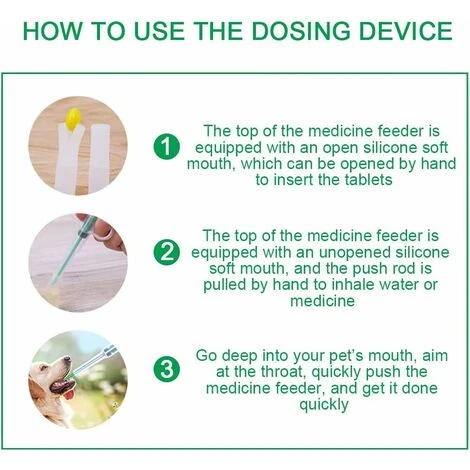 HOW TO USE THE DOSING DEVICE

1 The top of the medicine feeder is equipped with an open silicone soft mouth, which can be opened by hand to insert the tablets

2 The top of the medicine feeder is equipped with an unopened silicone soft mouth, and the push rod is pulled by hand to inhale water or medicine

3 Go deep into your pet's mouth, aim at the throat, quickly push the medicine feeder, and get it done quickly