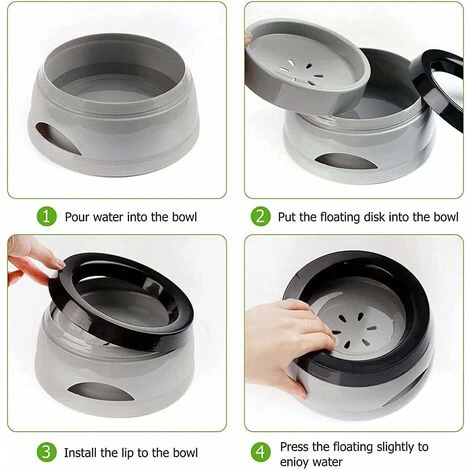 1 Pour water into the bowl

2 Put the floating disk into the bowl

3 Install the lip to the bowl

4 Press the floating slightly to enjoy water