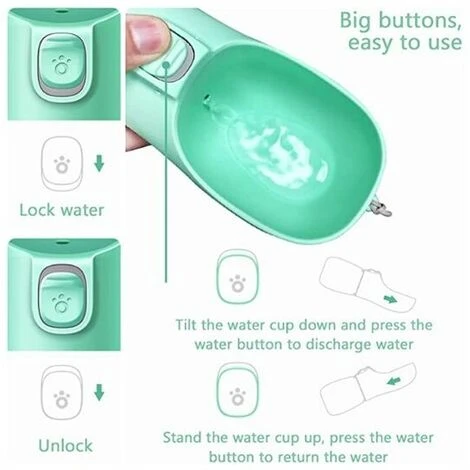 Big buttons, easy to use

Lock water

Unlock

Tilt the water cup down and press the water button to discharge water

Stand the water cup up, press the water button to return the water