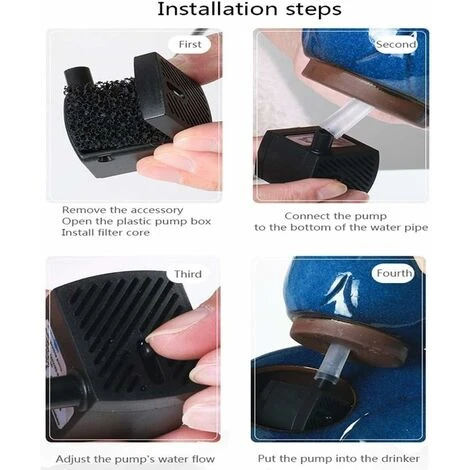 Installation steps

First

Remove the accessory
Open the plastic pump box
Install filter core

Second

Connect the pump
to the bottom of the water pipe

Third

Adjust the pump's water flow

Fourth

Put the pump into the drinker