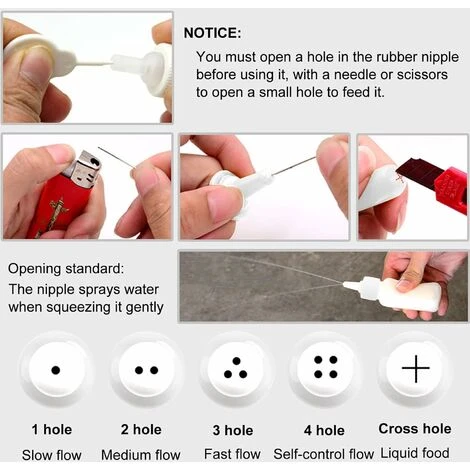 NOTICE:

You must open a hole in the rubber nipple before using it, with a needle or scissors to open a small hole to feed it.

Opening standard:
The nipple sprays water when squeezing it gently

1 hole
Slow flow

2 hole
Medium flow

3 hole
Fast flow

4 hole
Self-control flow

Cross hole
Liquid food