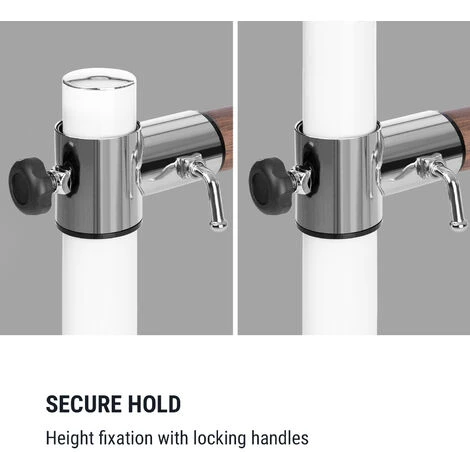 SECURE HOLD

Height fixation with locking handles