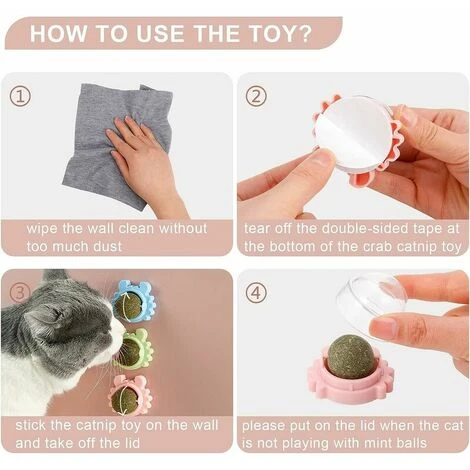 HOW TO USE THE TOY?

①

wipe the wall clean without too much dust

②

tear off the double-sided tape at the bottom of the crab catnip toy

③

stick the catnip toy on the wall and take off the lid

④

please put on the lid when the cat is not playing with mint balls